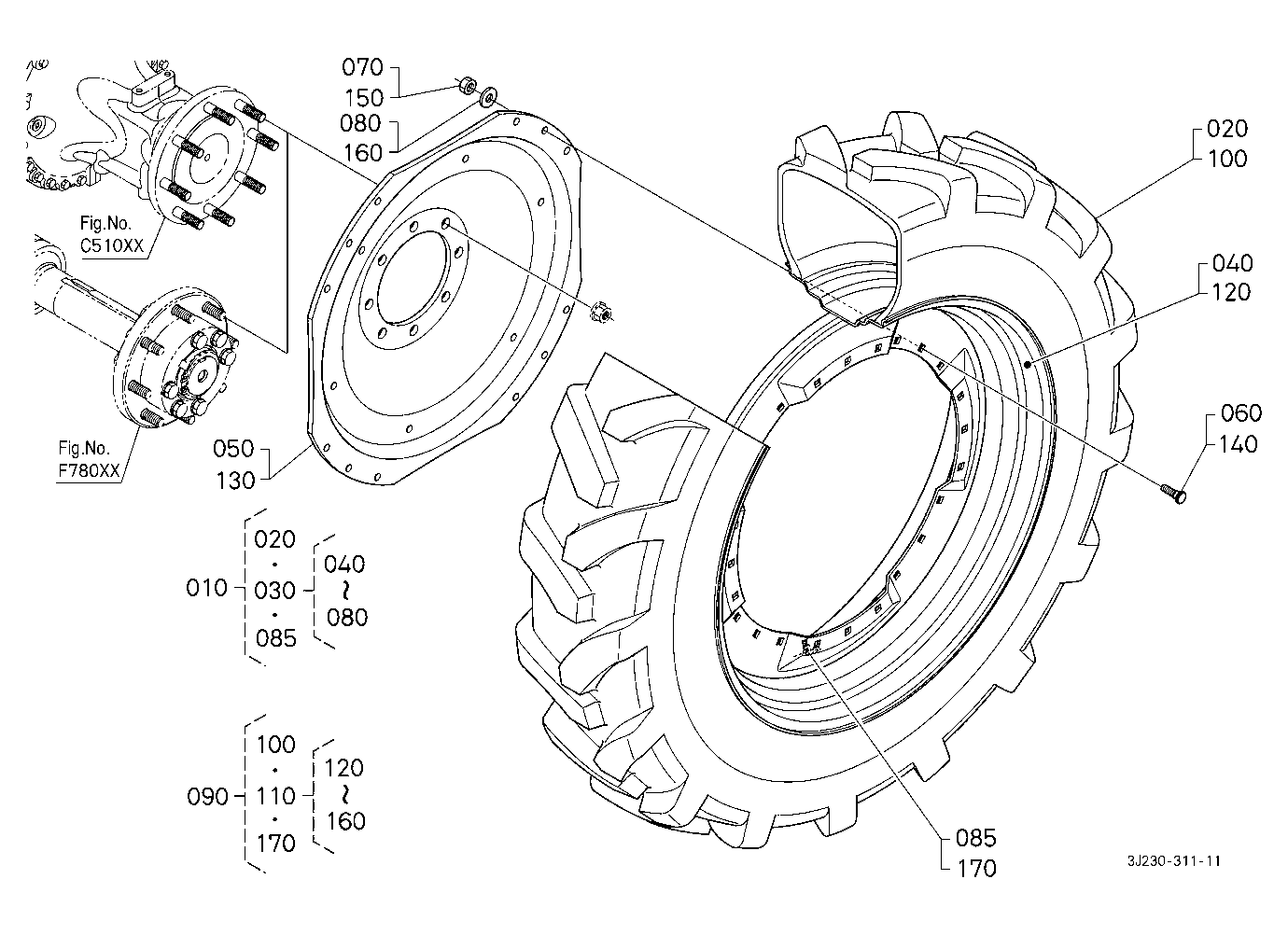 070
150
080
160

020
100

040
120

060
140

Fig.No.
C510XX

Fig.No.
F780XX

050
130

010
020
·
030
·
085
040
~
080

090
100
·
110
·
170
120
~
160

085
170

3J230-311-11